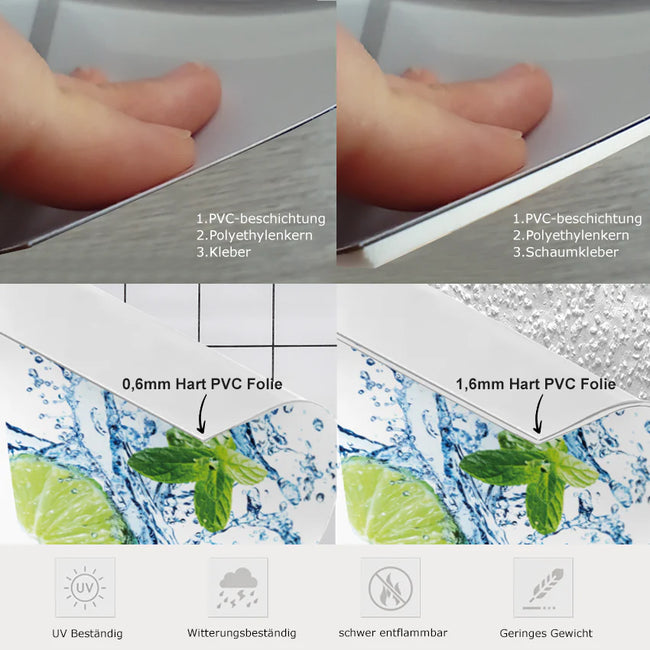 1.PVC-beschichtung
2.Polyethylenkern
3.Kleber

1.PVC-beschichtung
2.Polyethylenkern
3.Schaumkleber

0,6mm Hart PVC Folie

1,6mm Hart PVC Folie

UV

UV Beständig

Witterungsbeständig

schwer entflammbar

Geringes Gewicht